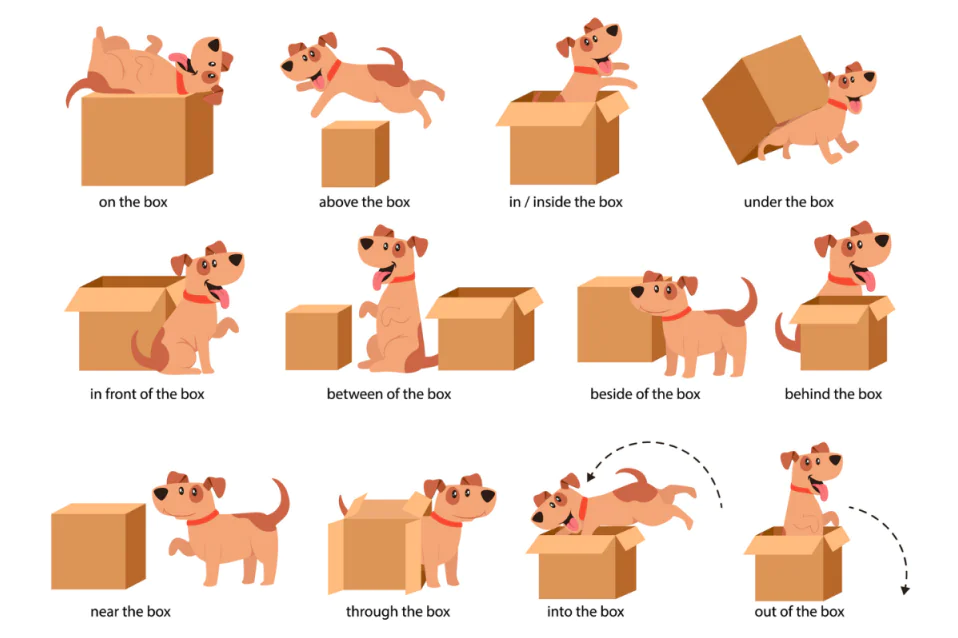 on the box
above the box
in / inside the box
under the box

in front of the box
between of the box
beside of the box
behind the box

near the box
through the box
into the box
out of the box